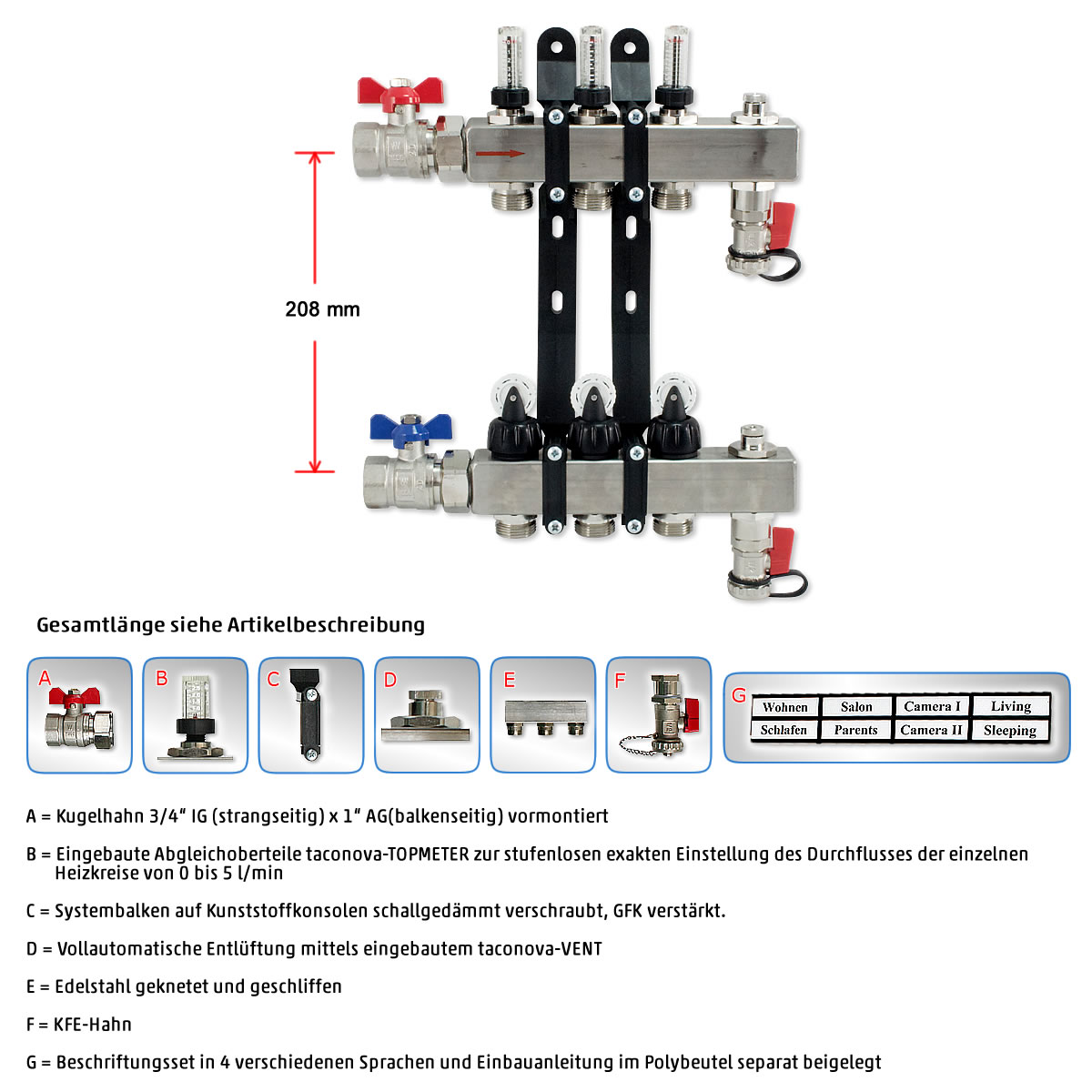 208 mm

Gesamtlänge siehe Artikelbeschreibung

A

B

C

D

E

F

G

| Wohnen | Salon | Camera I | Living |
|---|---|---|---|
| Schlafen | Parents | Camera II | Sleeping |

A = Kugelhahn 3/4" IG (strangseitig) x 1" AG(balkenseitig) vormontiert

B = Eingebaute Abgleichoberteile taconova-TOPMETER zur stufenlosen exakten Einstellung des Durchflusses der einzelnen Heizkreise von 0 bis 5 l/min

C = Systembalken auf Kunststoffkonsolen schallgedämmt verschraubt, GFK verstärkt.

D = Vollautomatische Entlüftung mittels eingebautem taconova-VENT

E = Edelstahl geknetet und geschliffen

F = KFE-Hahn

G = Beschriftungsset in 4 verschiedenen Sprachen und Einbauanleitung im Polybeutel separat beigelegt