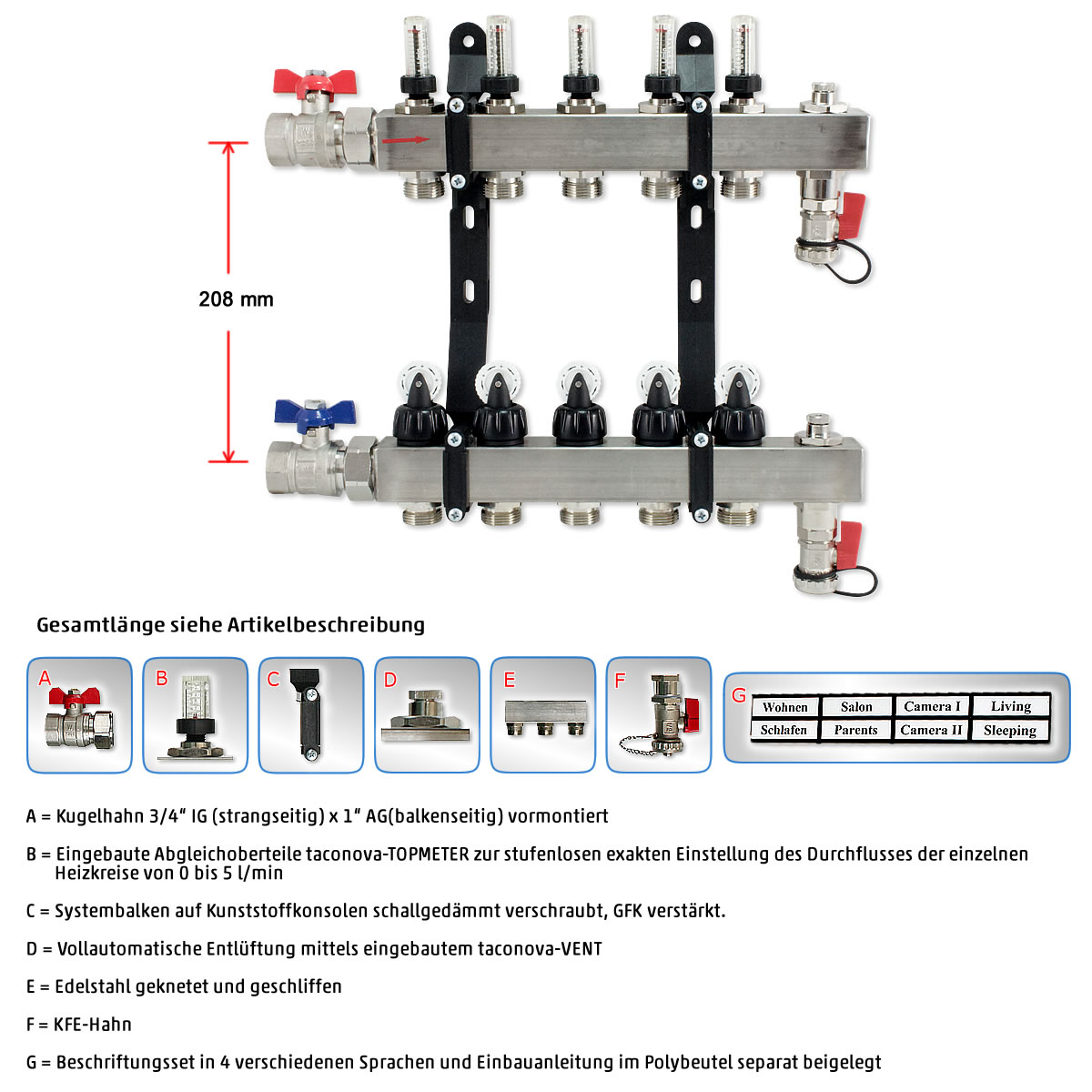 208 mm

Gesamtlänge siehe Artikelbeschreibung

A

B

C

D

E

F

G

| Wohnen | Salon | Camera I | Living |
|---|---|---|---|
| Schlafen | Parents | Camera II | Sleeping |

A = Kugelhahn 3/4" IG (strangseitig) x 1" AG(balkenseitig) vormontiert

B = Eingebaute Abgleichoberteile taconova-TOPMETER zur stufenlosen exakten Einstellung des Durchflusses der einzelnen Heizkreise von 0 bis 5 l/min

C = Systembalken auf Kunststoffkonsolen schallgedämmt verschraubt, GFK verstärkt.

D = Vollautomatische Entlüftung mittels eingebautem taconova-VENT

E = Edelstahl geknetet und geschliffen

F = KFE-Hahn

G = Beschriftungsset in 4 verschiedenen Sprachen und Einbauanleitung im Polybeutel separat beigelegt