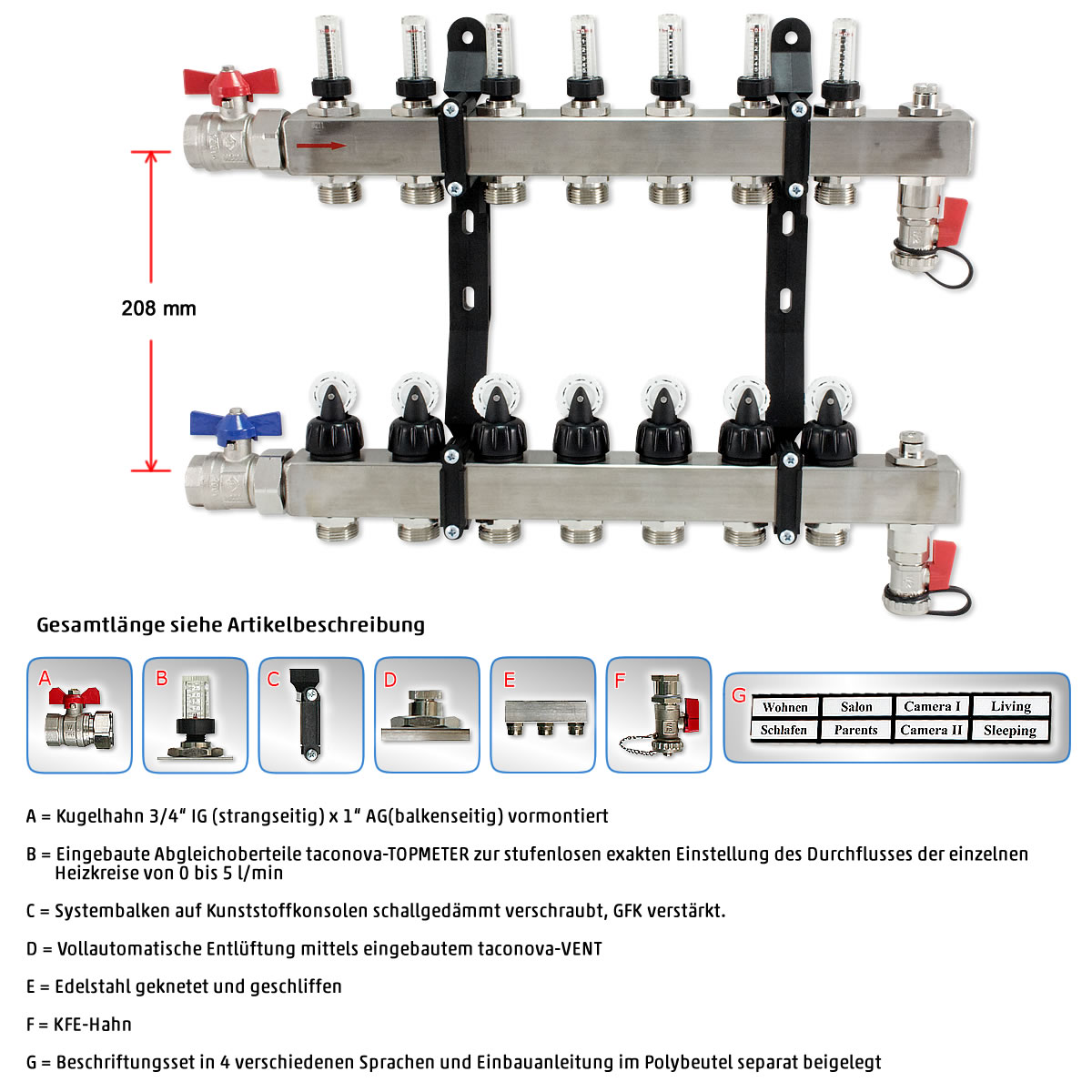 208 mm

Gesamtlänge siehe Artikelbeschreibung

A

B

C

D

E

F

G

| Wohnen | Salon | Camera I | Living |
|---|---|---|---|
| Schlafen | Parents | Camera II | Sleeping |

A = Kugelhahn 3/4" IG (strangseitig) x 1" AG(balkenseitig) vormontiert

B = Eingebaute Abgleichoberteile taconova-TOPMETER zur stufenlosen exakten Einstellung des Durchflusses der einzelnen Heizkreise von 0 bis 5 l/min

C = Systembalken auf Kunststoffkonsolen schallgedämmt verschraubt, GFK verstärkt.

D = Vollautomatische Entlüftung mittels eingebautem taconova-VENT

E = Edelstahl geknetet und geschliffen

F = KFE-Hahn

G = Beschriftungsset in 4 verschiedenen Sprachen und Einbauanleitung im Polybeutel separat beigelegt