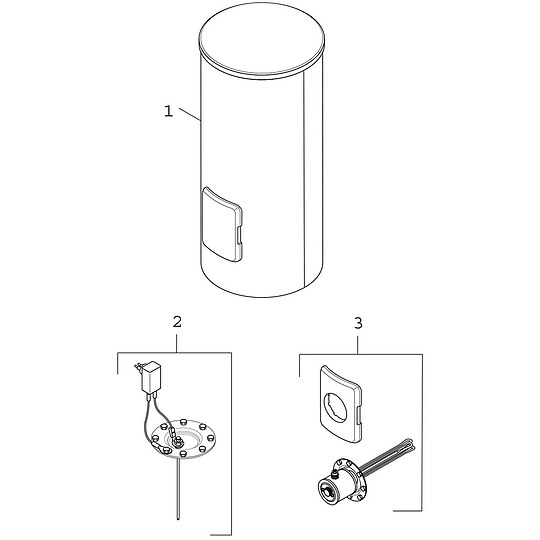 1

2

3