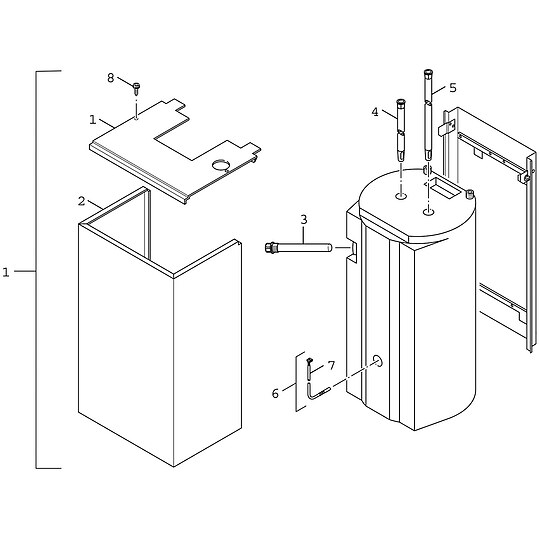 8
1
2
1
3
4
5
7
6