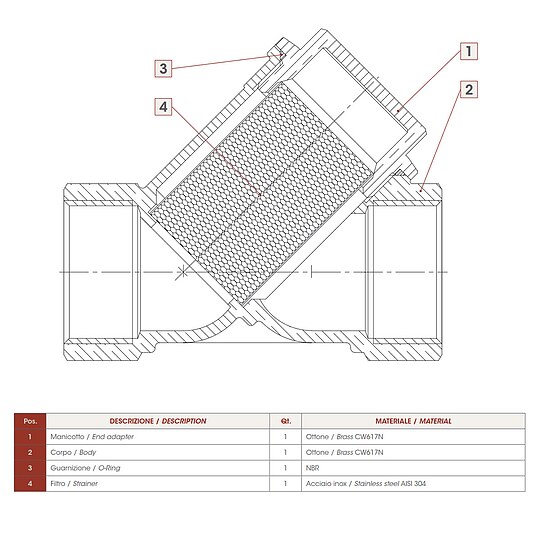 3
1
4
2

| Pos. | DESCRIZIONE / DESCRIPTION | Qt. | MATERIALE / MATERIAL |
|---|---|---|---|
| 1 | Manicotto / End adapter | 1 | Ottone / Brass CW617N |
| 2 | Corpo / Body | 1 | Ottone / Brass CW617N |
| 3 | Guarnizione / O-Ring | 1 | NBR |
| 4 | Filtro / Strainer | 1 | Acciaio inox / Stainless steel AISI 304 |