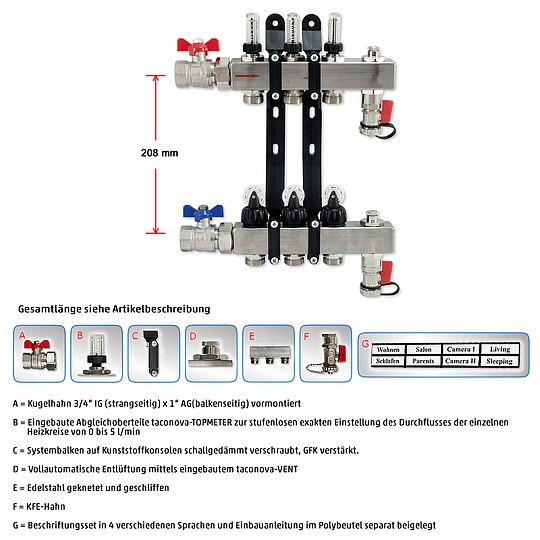 208 mm

Gesamtlänge siehe Artikelbeschreibung

A

B

C

D

E

F

G

| Wohnen | Salon | Camera I | Living |
|---|---|---|---|
| Schlafen | Parents | Camera II | Sleeping |

A = Kugelhahn 3/4" IG (strangseitig) x 1" AG(balkenseitig) vormontiert

B = Eingebaute Abgleichoberteile taconova-TOPMETER zur stufenlosen exakten Einstellung des Durchflusses der einzelnen Heizkreise von 0 bis 5 l/min

C = Systembalken auf Kunststoffkonsolen schallgedämmt verschraubt, GFK verstärkt.

D = Vollautomatische Entlüftung mittels eingebautem taconova-VENT

E = Edelstahl geknetet und geschliffen

F = KFE-Hahn

G = Beschriftungsset in 4 verschiedenen Sprachen und Einbauanleitung im Polybeutel separat beigelegt