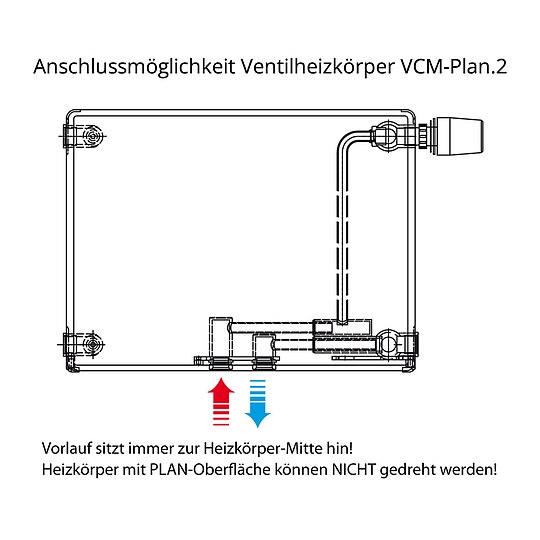 Anschlussmöglichkeit Ventilheizkörper VCM-Plan.2

Vorlauf sitzt immer zur Heizkörper-Mitte hin!
Heizkörper mit PLAN-Oberfläche können NICHT gedreht werden!