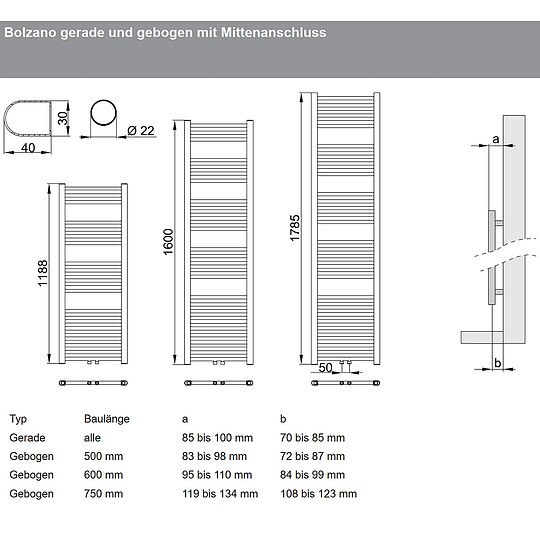 Bolzano gerade und gebogen mit Mittenanschluss

30
40
Ø 22

1188
1600
1785
50

a
b

| Typ | Baulänge | a | b |
|---|---|---|---|
| Gerade | alle | 85 bis 100 mm | 70 bis 85 mm |
| Gebogen | 500 mm | 83 bis 98 mm | 72 bis 87 mm |
| Gebogen | 600 mm | 95 bis 110 mm | 84 bis 99 mm |
| Gebogen | 750 mm | 119 bis 134 mm | 108 bis 123 mm |