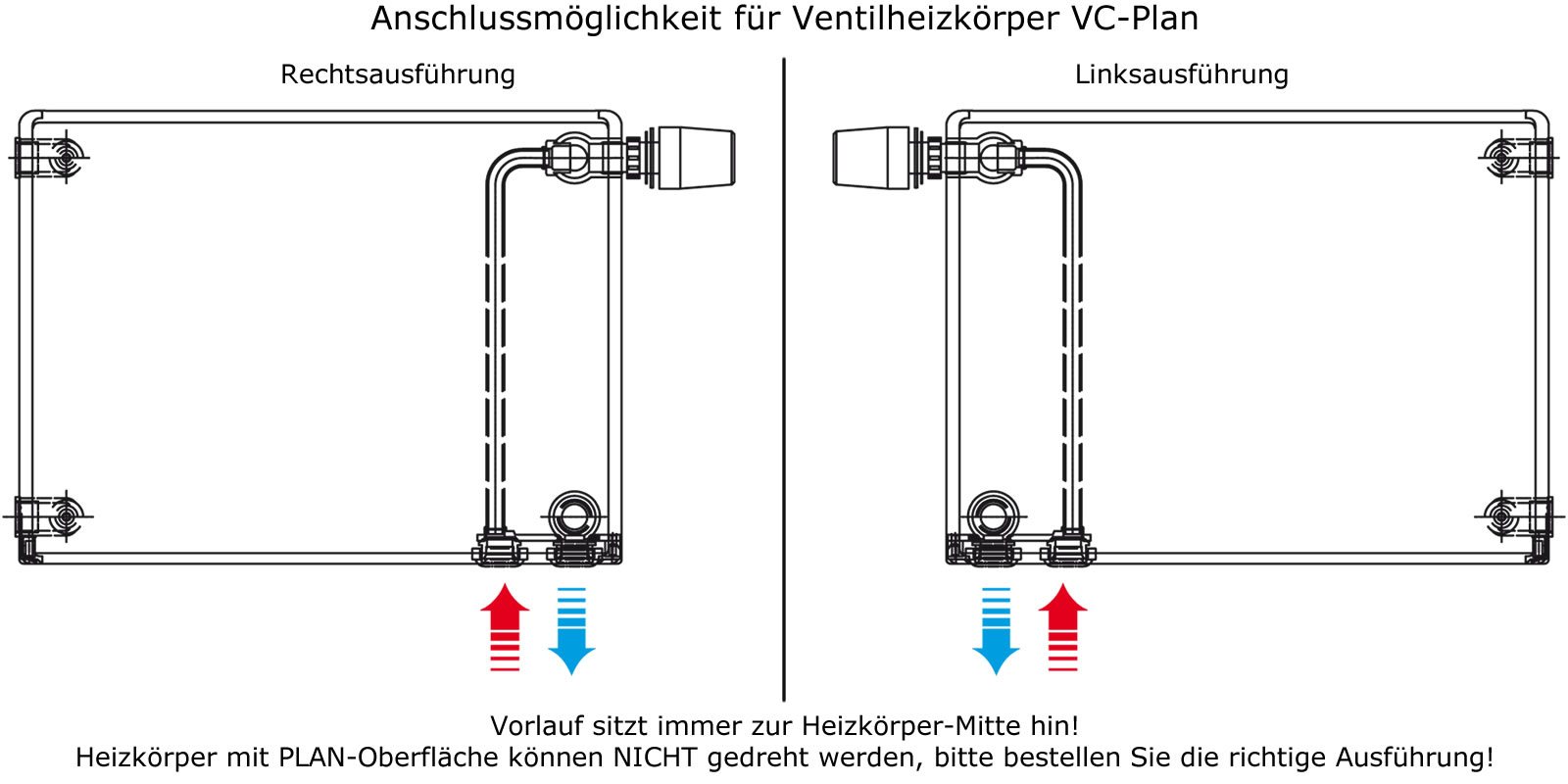 Anschlussmöglichkeit für Ventilheizkörper VC-Plan

Rechtsausführung

Linksausführung

Vorlauf sitzt immer zur Heizkörper-Mitte hin!
Heizkörper mit PLAN-Oberfläche können NICHT gedreht werden, bitte bestellen Sie die richtige Ausführung!