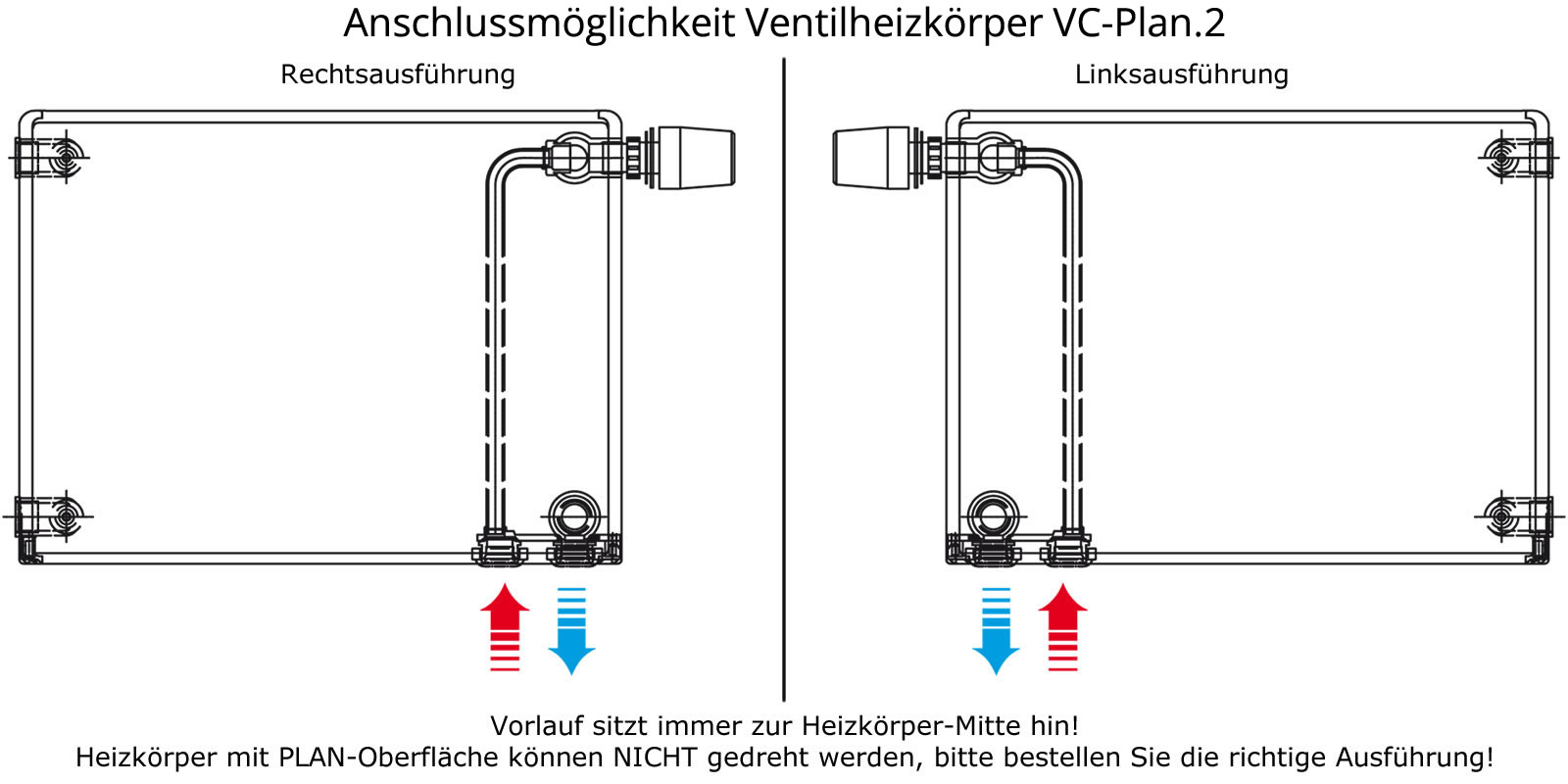 Anschlussmöglichkeit Ventilheizkörper VC-Plan.2

Rechtsausführung

Linksausführung

Vorlauf sitzt immer zur Heizkörper-Mitte hin!
Heizkörper mit PLAN-Oberfläche können NICHT gedreht werden, bitte bestellen Sie die richtige Ausführung!