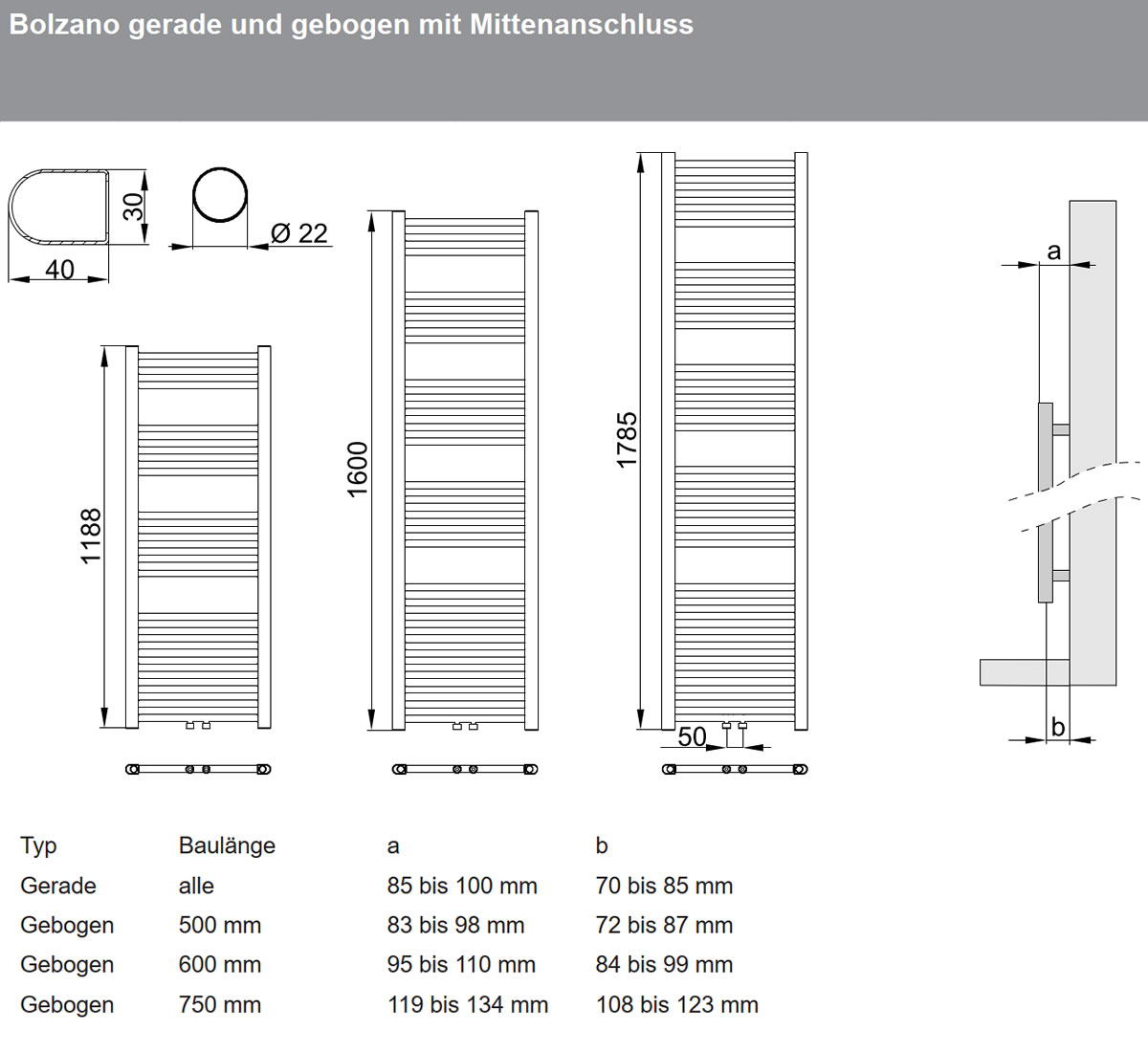 Bolzano gerade und gebogen mit Mittenanschluss

30
40
Ø 22

1188
1600
1785
50

a
b

| Typ | Baulänge | a | b |
|---|---|---|---|
| Gerade | alle | 85 bis 100 mm | 70 bis 85 mm |
| Gebogen | 500 mm | 83 bis 98 mm | 72 bis 87 mm |
| Gebogen | 600 mm | 95 bis 110 mm | 84 bis 99 mm |
| Gebogen | 750 mm | 119 bis 134 mm | 108 bis 123 mm |