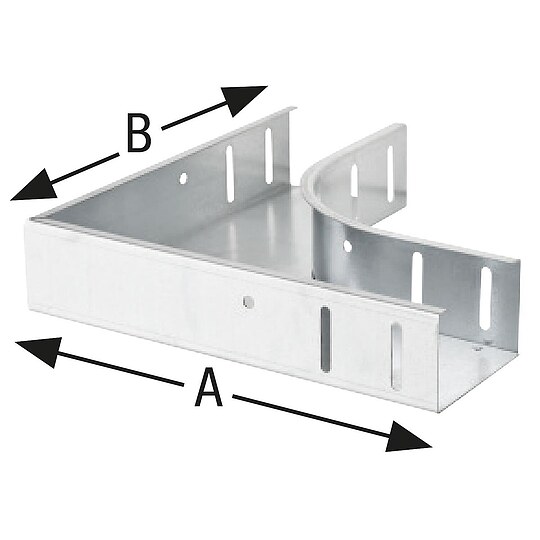 B

A