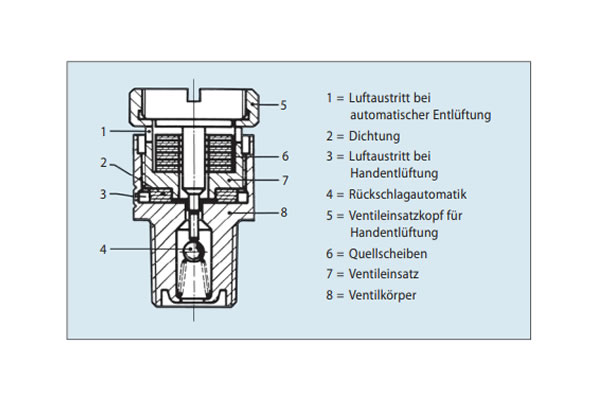 1
2
3
4
5
6
7
8

1 = Luftaustritt bei automatischer Entlüftung
2 = Dichtung
3 = Luftaustritt bei Handentlüftung
4 = Rückschlagautomatik
5 = Ventileinsatzkopf für Handentlüftung
6 = Quellscheiben
7 = Ventileinsatz
8 = Ventilkörper